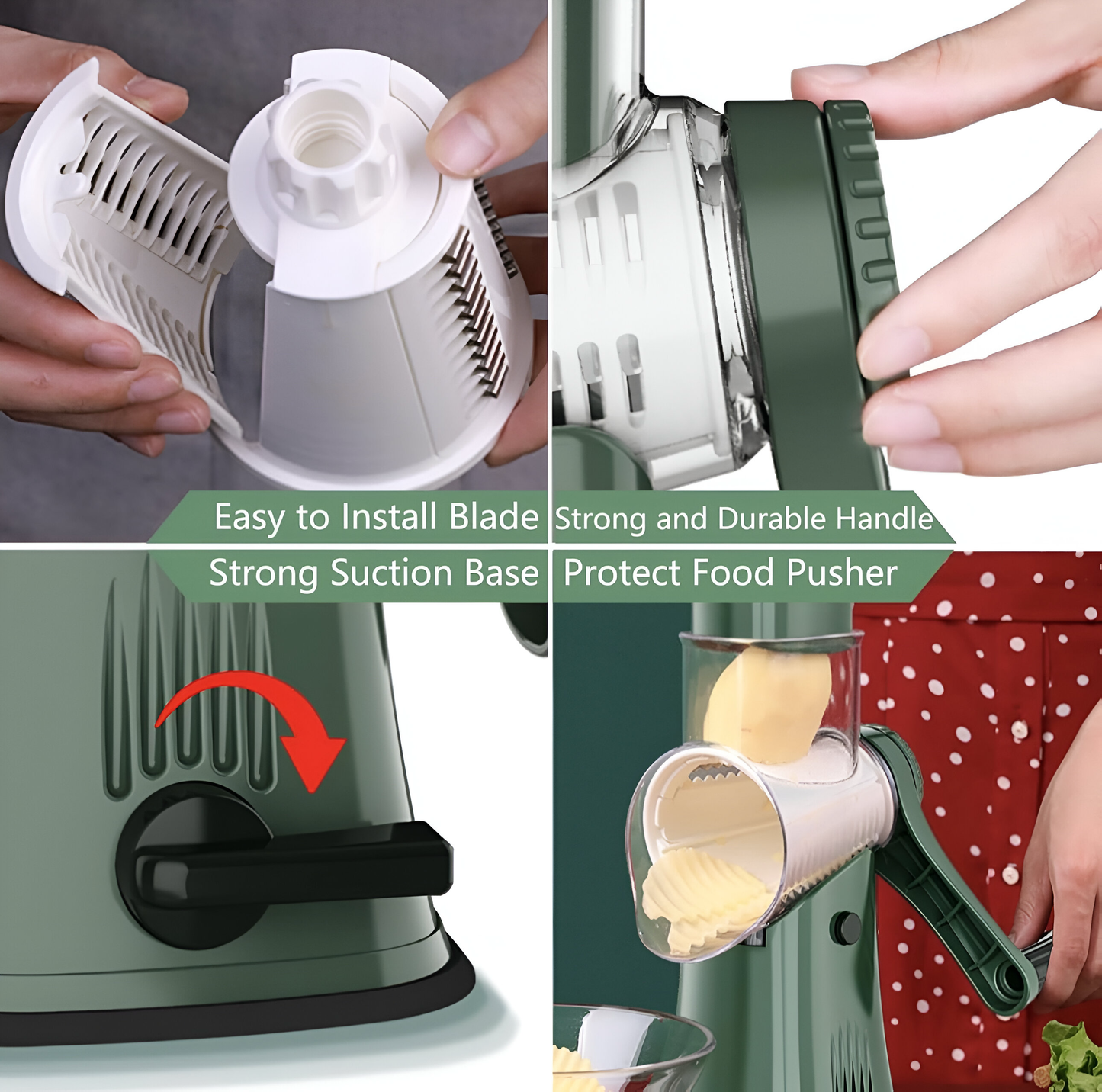 Easy to Install Blade

Strong and Durable Handle

Strong Suction Base

Protect Food Pusher