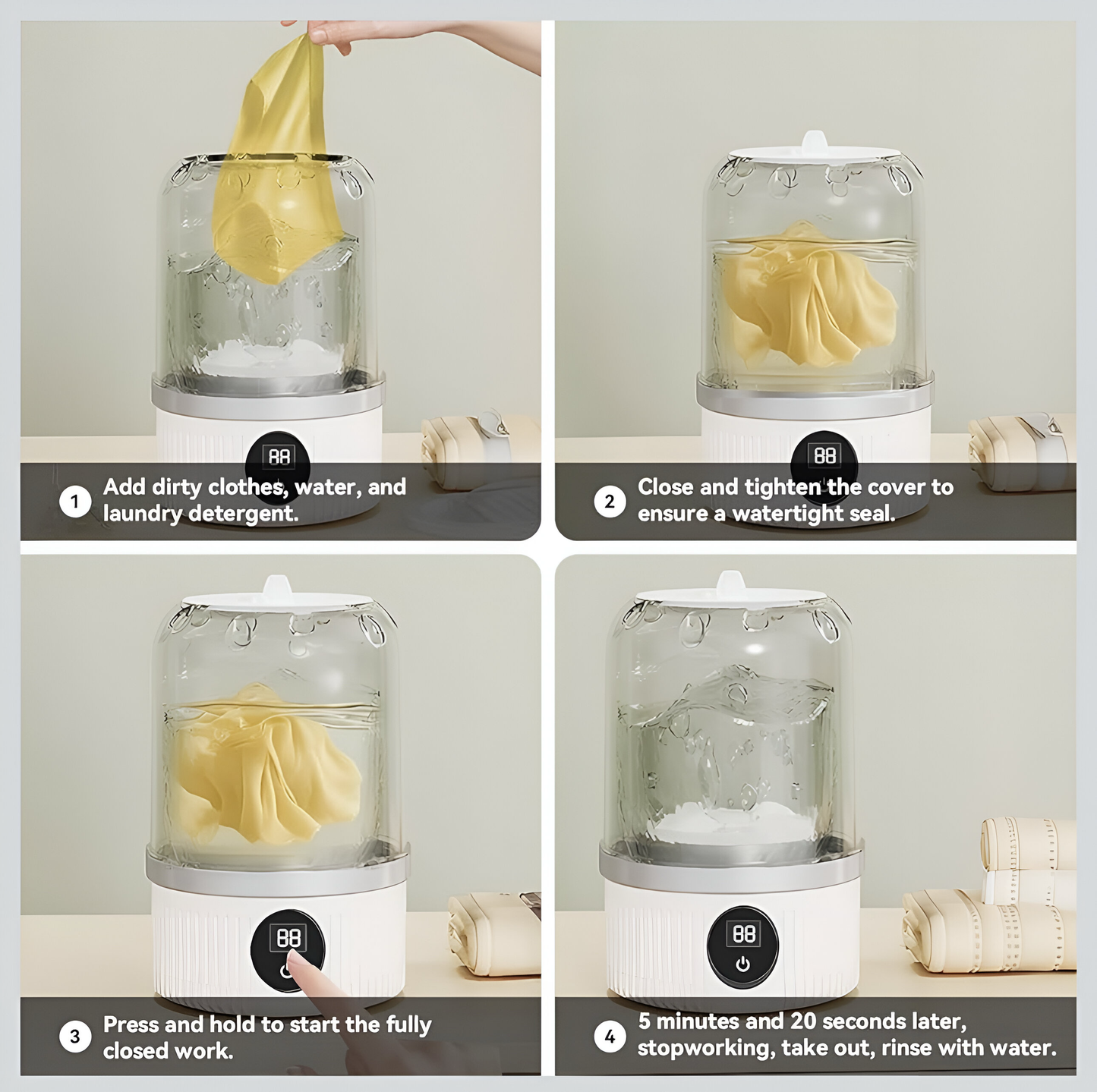 88

1 Add dirty clothes, water, and laundry detergent.

88

2 Close and tighten the cover to ensure a watertight seal.

88

3 Press and hold to start the fully closed work.

88

4 5 minutes and 20 seconds later, stopworking, take out, rinse with water.