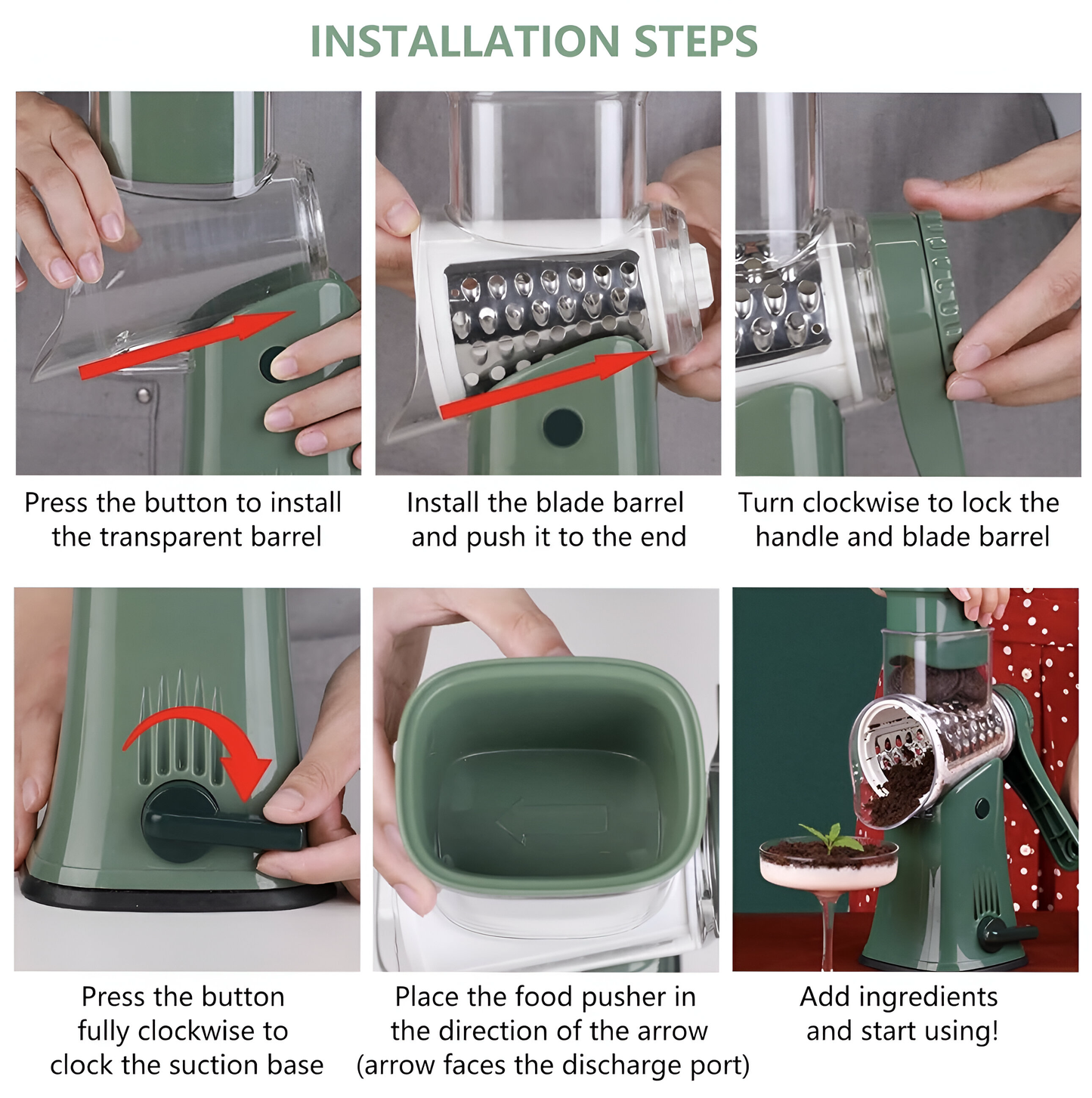 INSTALLATION STEPS

Press the button to install the transparent barrel

Install the blade barrel and push it to the end

Turn clockwise to lock the handle and blade barrel

Press the button fully clockwise to clock the suction base

Place the food pusher in the direction of the arrow (arrow faces the discharge port)

Add ingredients and start using!