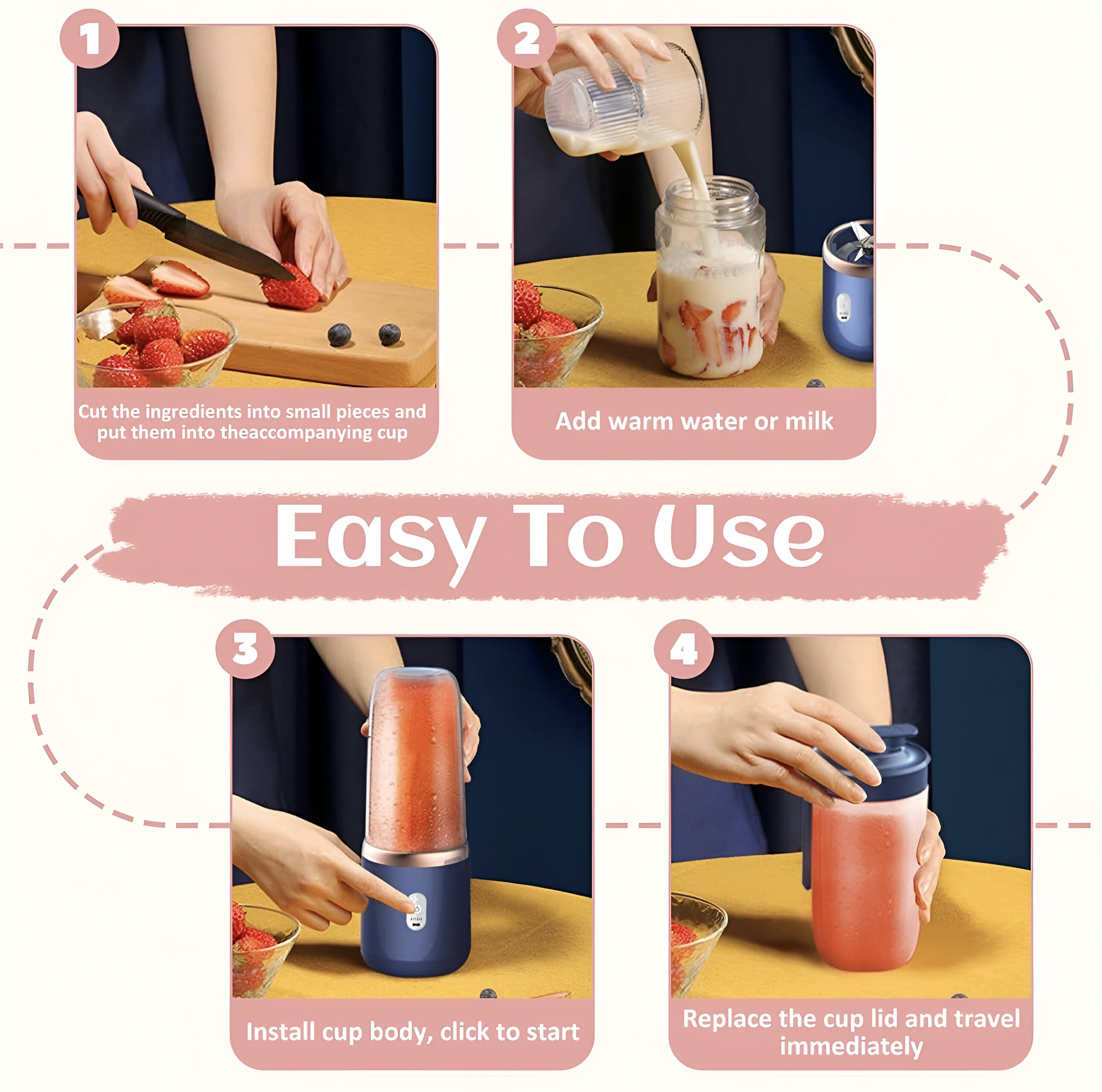 1

Cut the ingredients into small pieces and put them into theaccompanying cup

2

Add warm water or milk

Easy To Use

3

Install cup body, click to start

4

Replace the cup lid and travel immediately