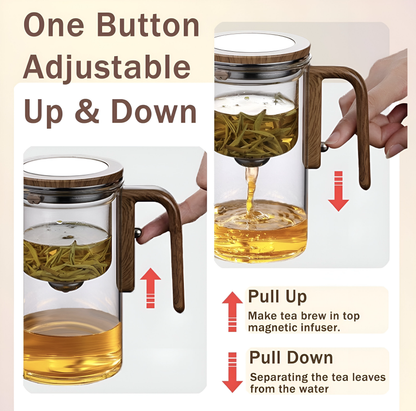 One Button Adjustable Up & Down

Pull Up
Make tea brew in top magnetic infuser.

Pull Down
Separating the tea leaves from the water