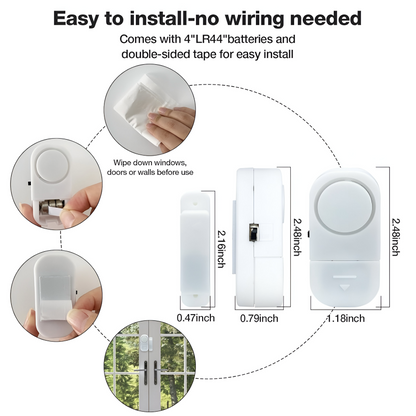 Easy to install-no wiring needed

Comes with 4"LR44"batteries and double-sided tape for easy install

Wipe down windows, doors or walls before use

2.16inch

2.48inch

2.48inch

0.47inch

0.79inch

1.18inch