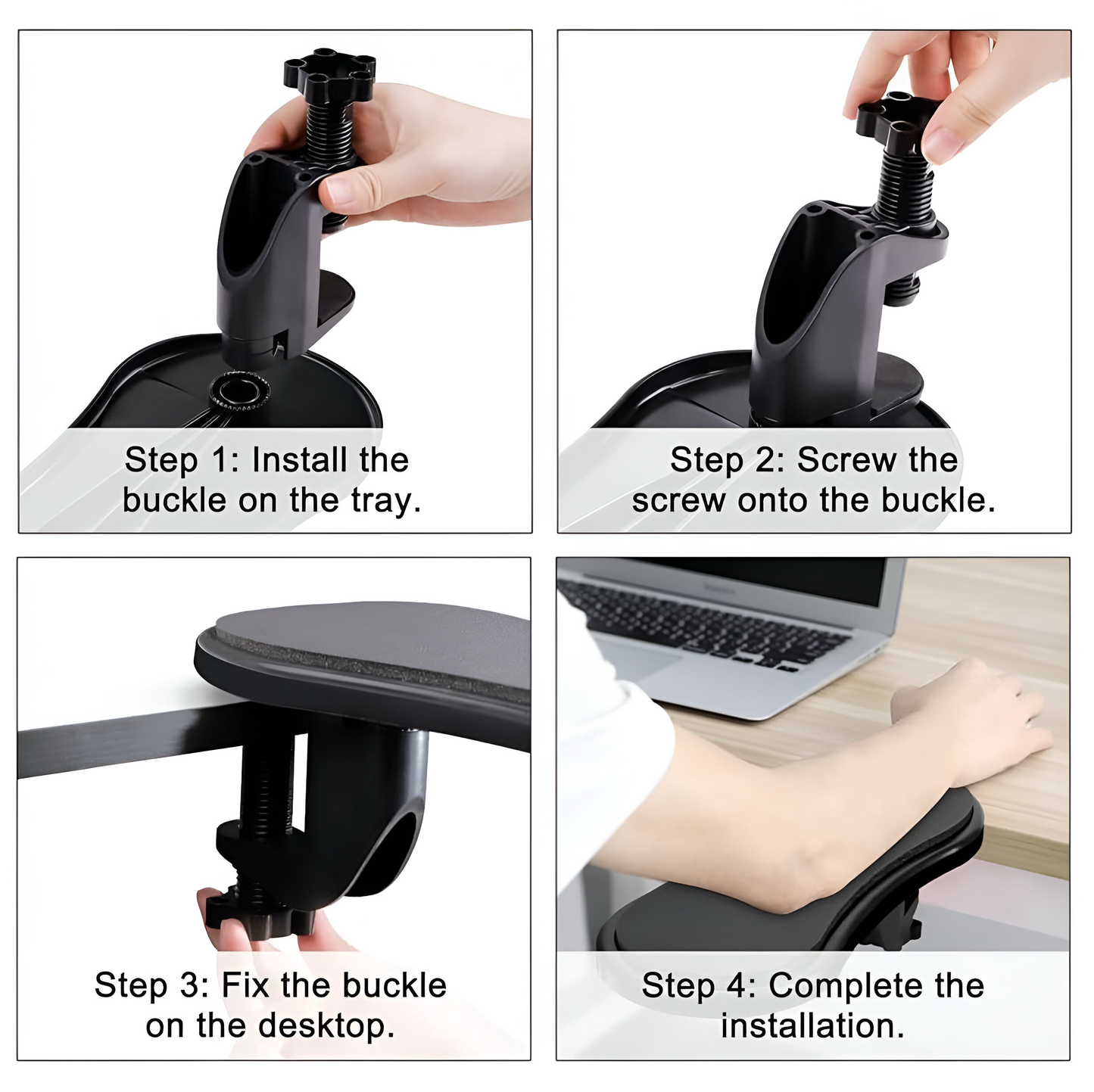 Step 1: Install the buckle on the tray.

Step 2: Screw the screw onto the buckle.

Step 3: Fix the buckle on the desktop.

Step 4: Complete the installation.