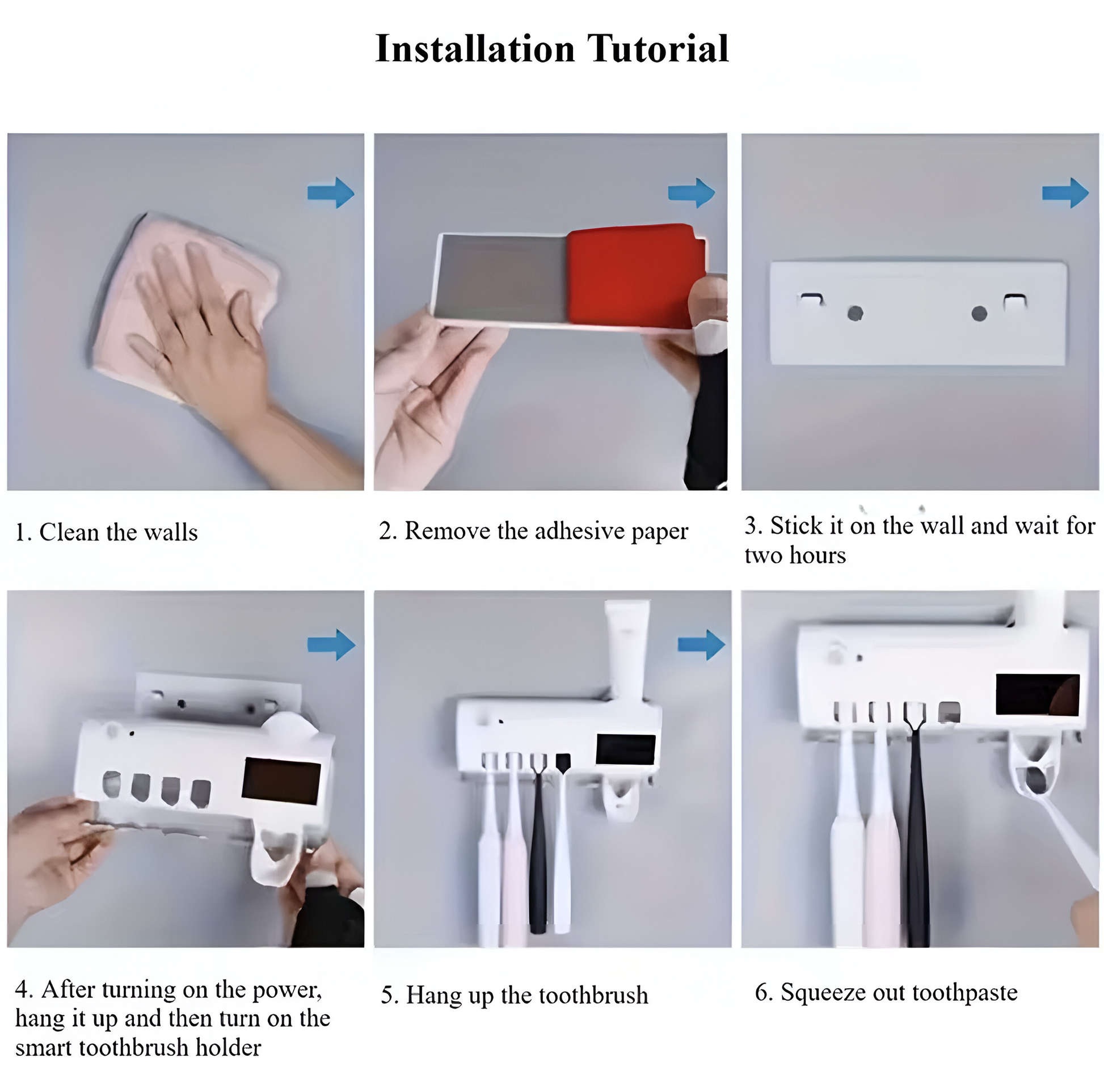 Installation Tutorial

1. Clean the walls

2. Remove the adhesive paper

3. Stick it on the wall and wait for two hours

4. After turning on the power, hang it up and then turn on the smart toothbrush holder

5. Hang up the toothbrush

6. Squeeze out toothpaste