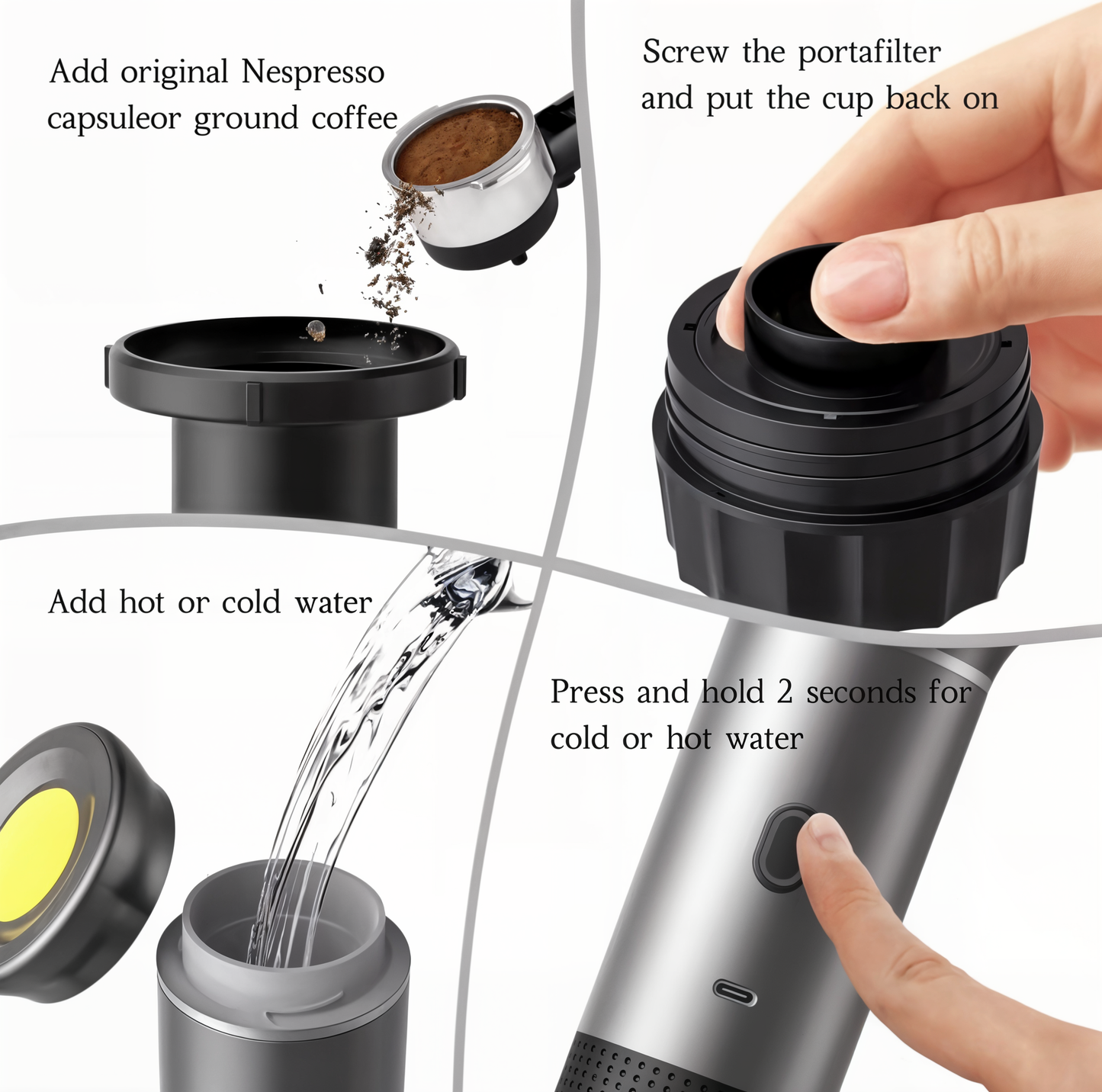 Add original Nespresso capsuleor ground coffee

Screw the portafilter and put the cup back on

Add hot or cold water

Press and hold 2 seconds for cold or hot water