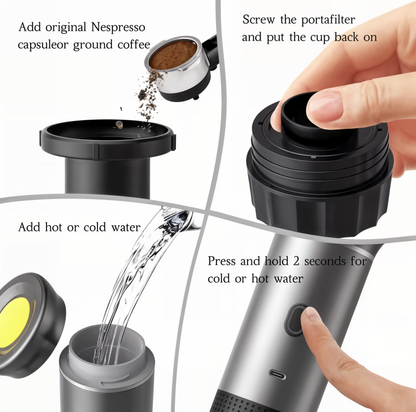 Add original Nespresso capsuleor ground coffee

Screw the portafilter and put the cup back on

Add hot or cold water

Press and hold 2 seconds for cold or hot water