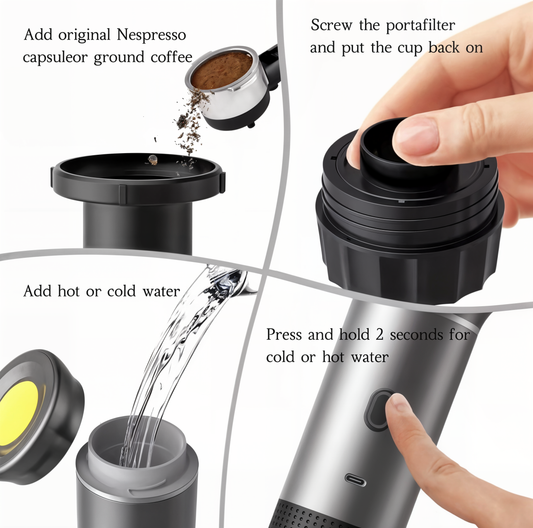 Add original Nespresso capsuleor ground coffee

Screw the portafilter and put the cup back on

Add hot or cold water

Press and hold 2 seconds for cold or hot water