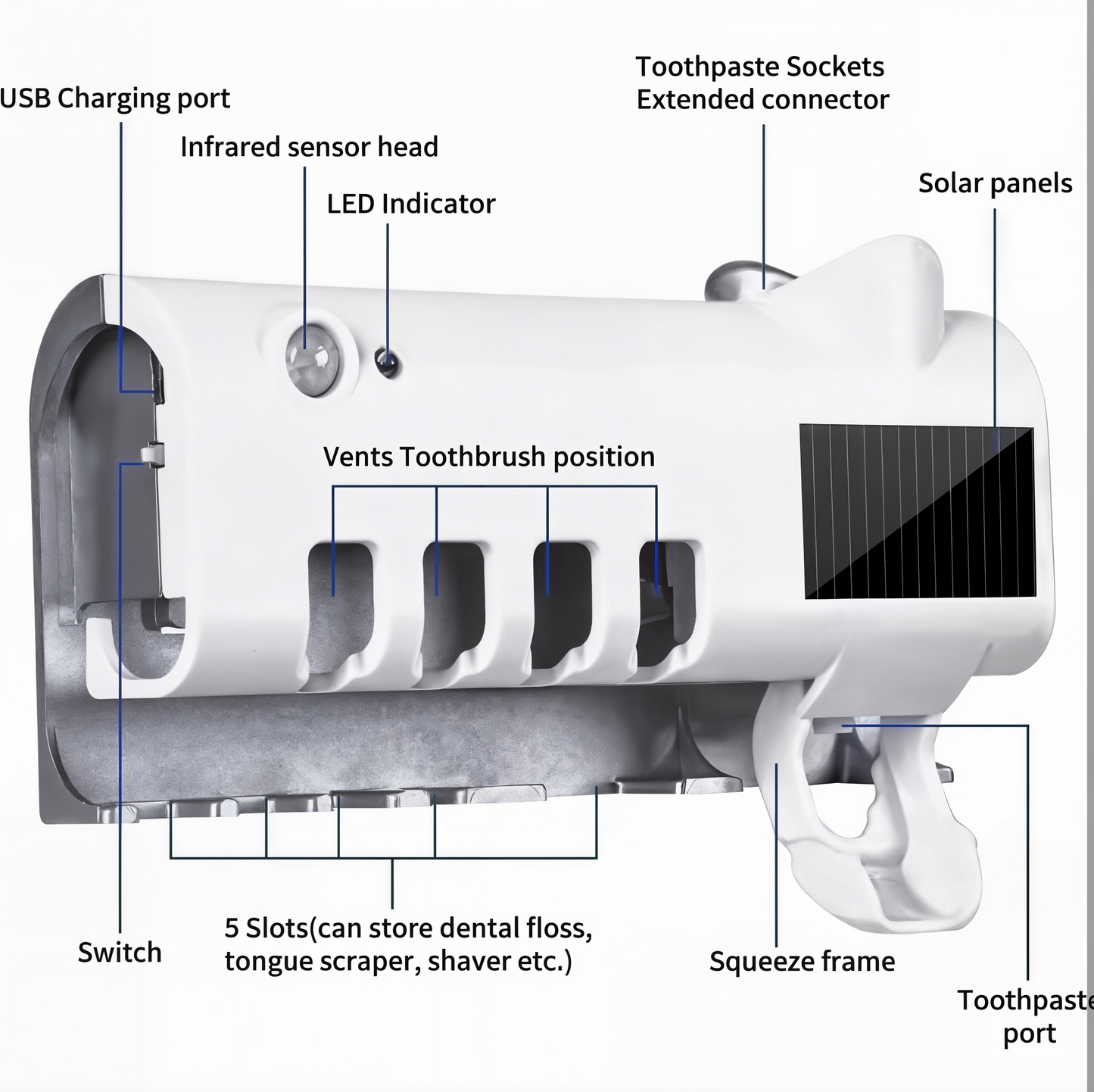 USB Charging port

Infrared sensor head

LED Indicator

Toothpaste Sockets
Extended connector

Solar panels

Vents Toothbrush position

Switch

5 Slots(can store dental floss, tongue scraper, shaver etc.)

Squeeze frame

Toothpaste
port