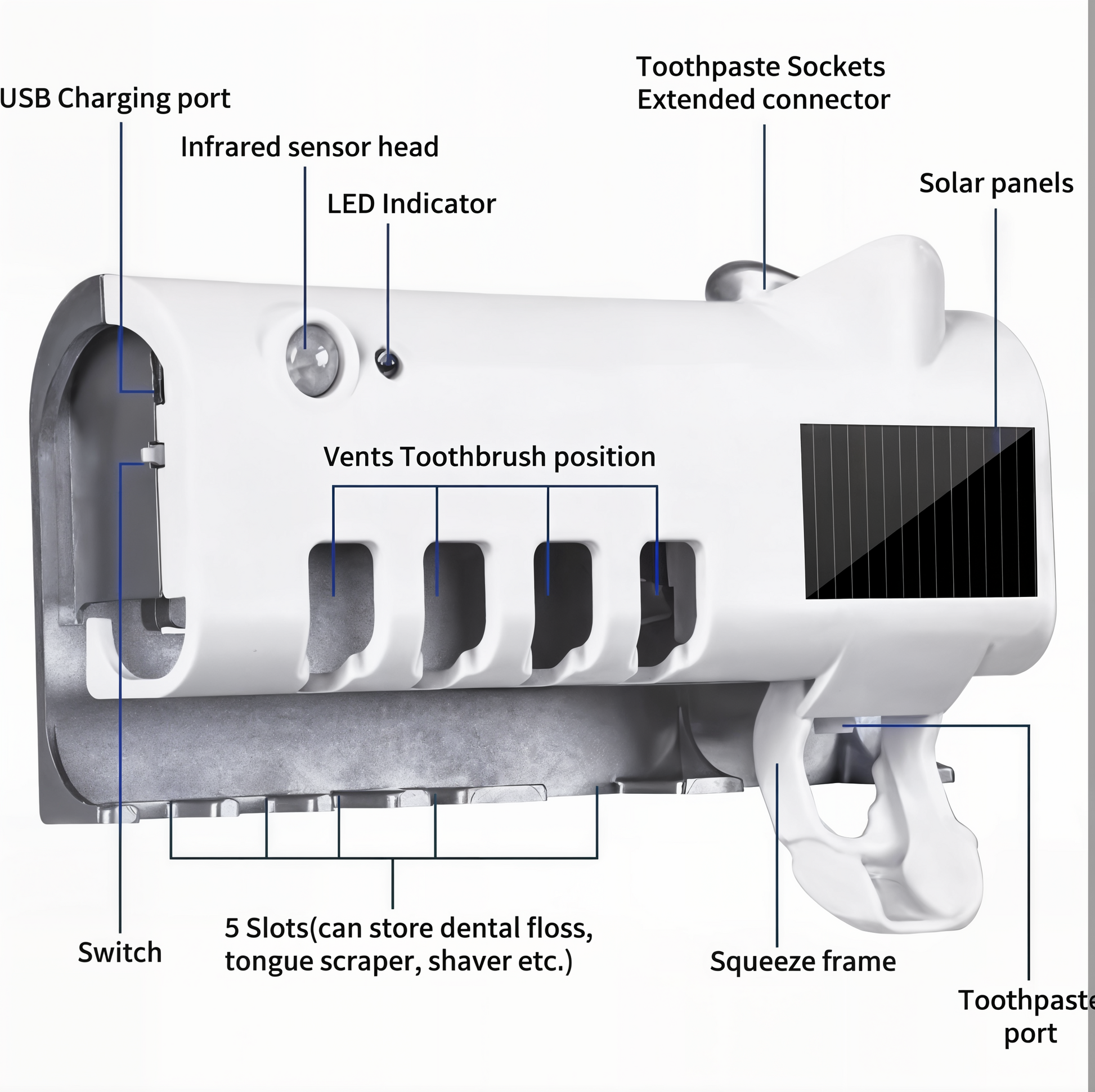 USB Charging port

Infrared sensor head

LED Indicator

Toothpaste Sockets Extended connector

Solar panels

Vents Toothbrush position

Switch

5 Slots(can store dental floss, tongue scraper, shaver etc.)

Squeeze frame

Toothpaste port