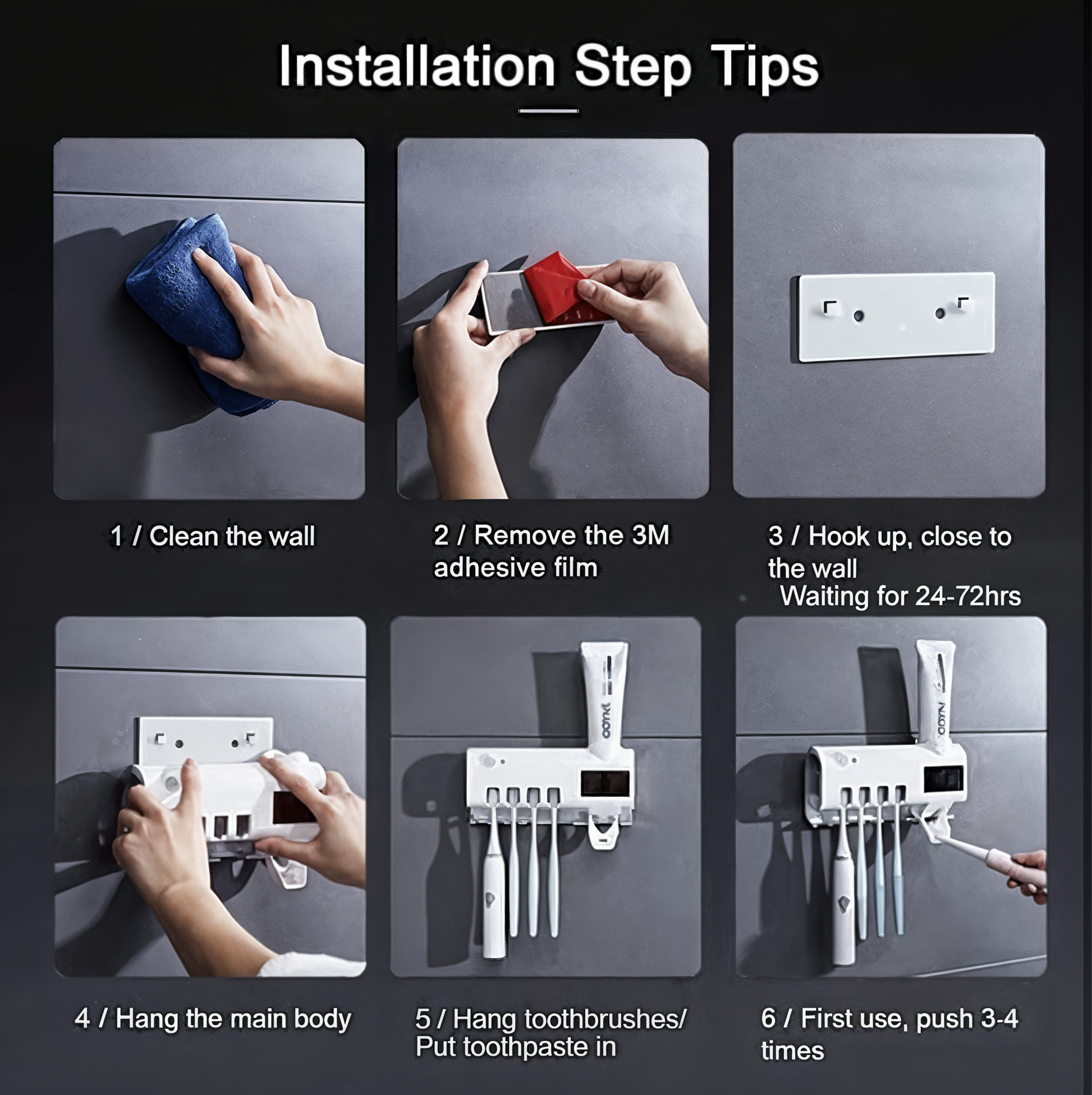 Installation Step Tips

1 / Clean the wall

2 / Remove the 3M adhesive film

3 / Hook up, close to the wall
Waiting for 24-72hrs

4 / Hang the main body

5 / Hang toothbrushes/ Put toothpaste in

6 / First use, push 3-4 times